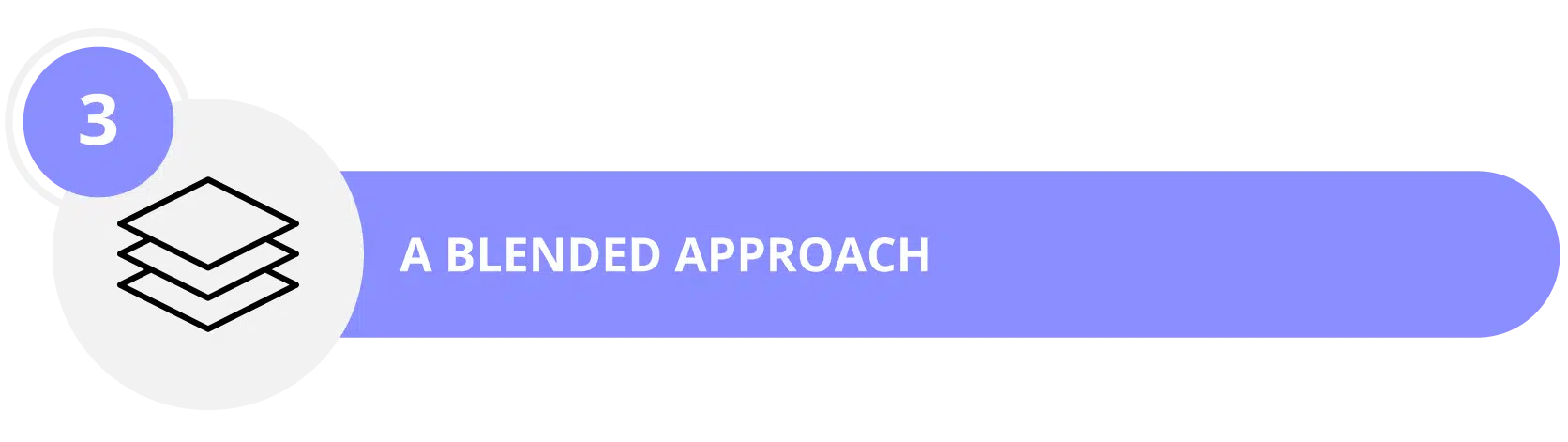 3

A BLENDED APPROACH