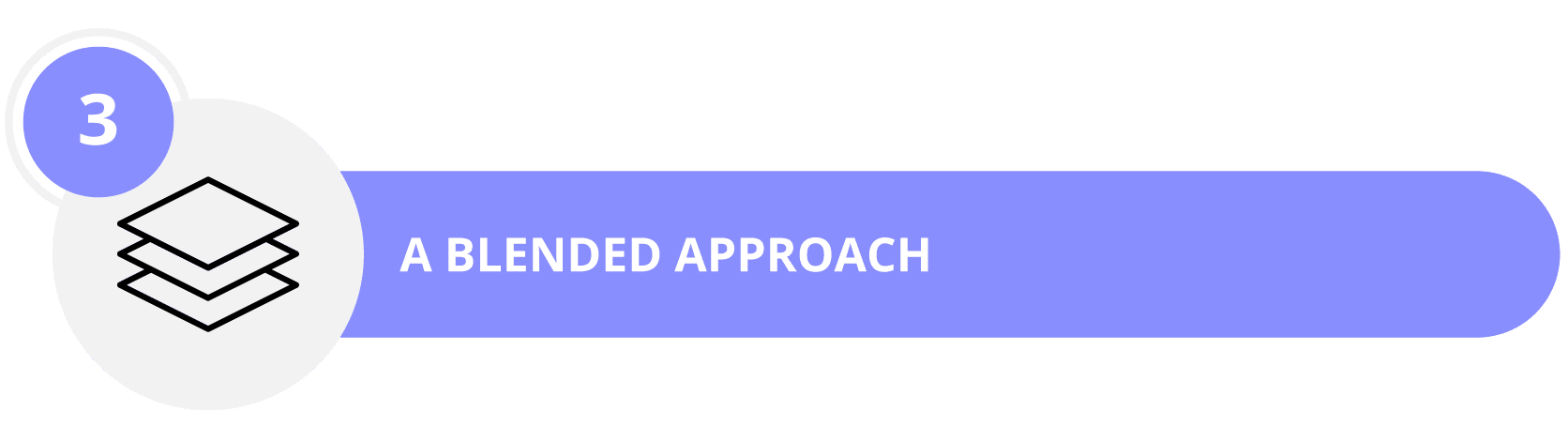 3

A BLENDED APPROACH