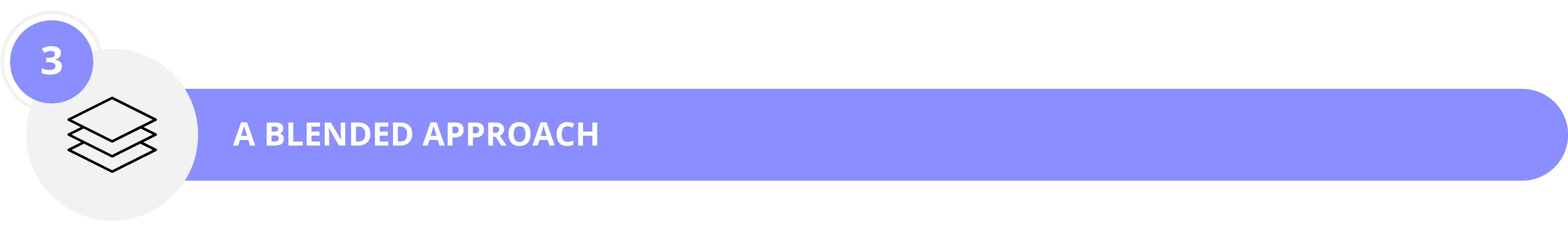 3

A BLENDED APPROACH