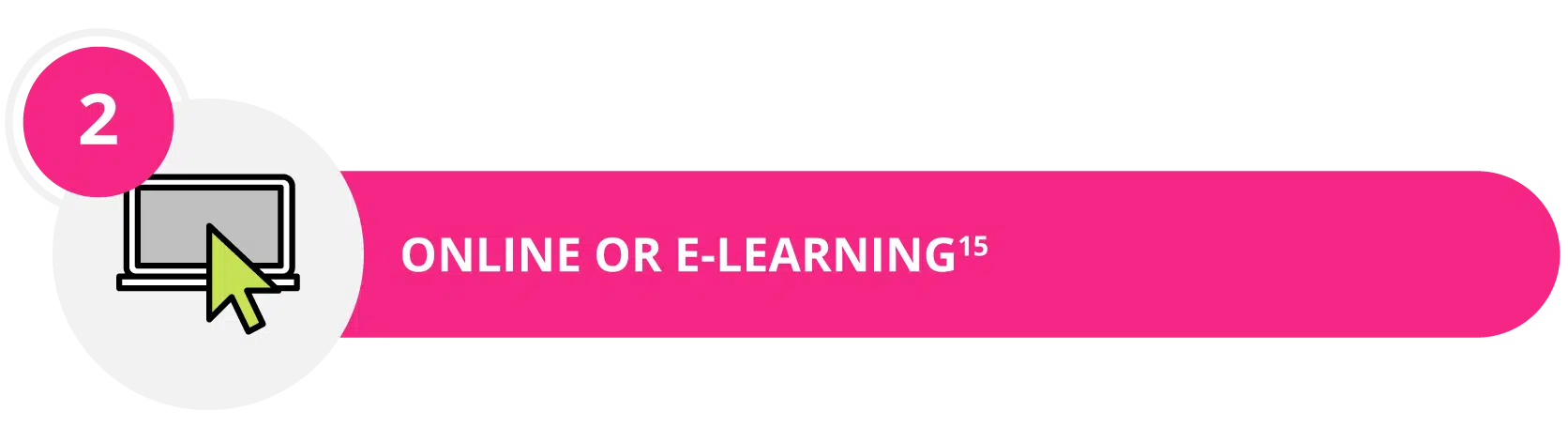 2

ONLINE OR E-LEARNING$^{15}$