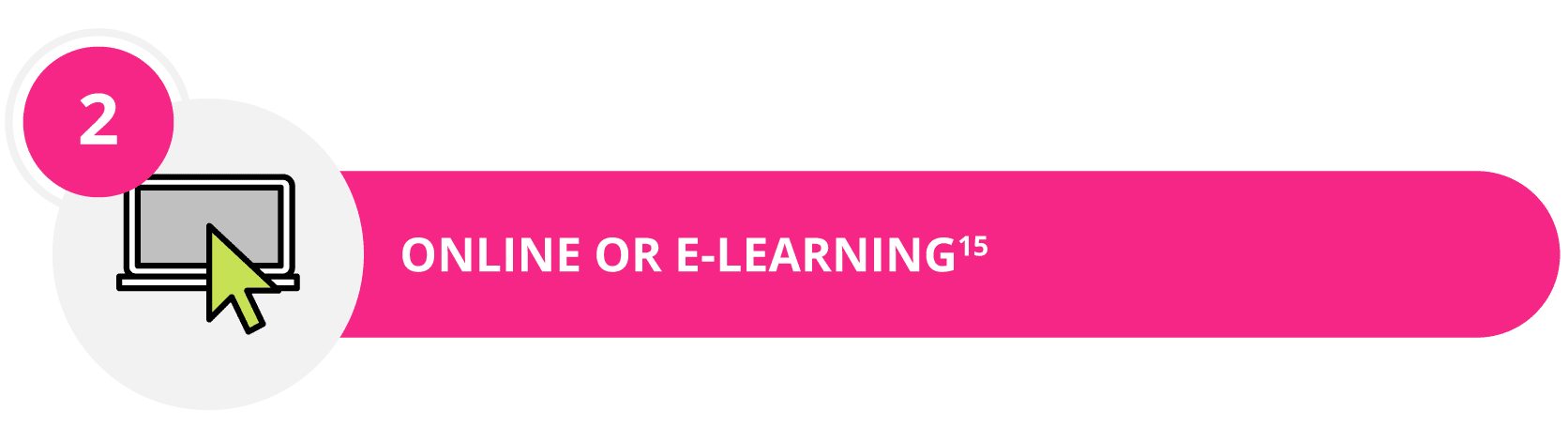 2

ONLINE OR E-LEARNING$^{15}$