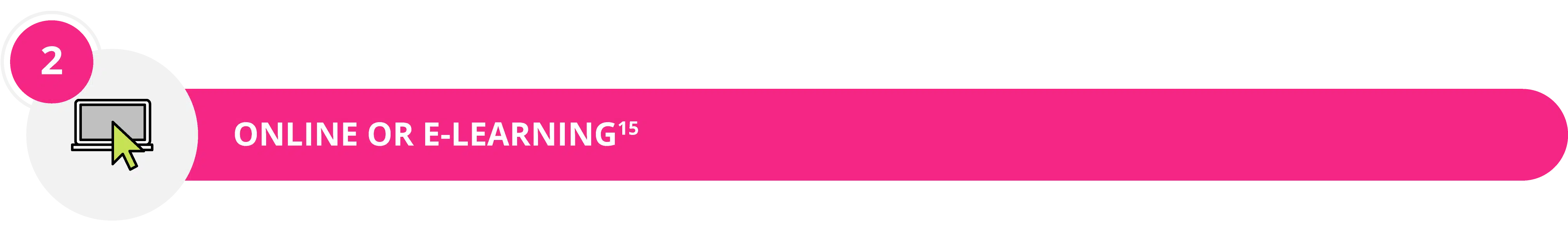 2

ONLINE OR E-LEARNING$^{15}$