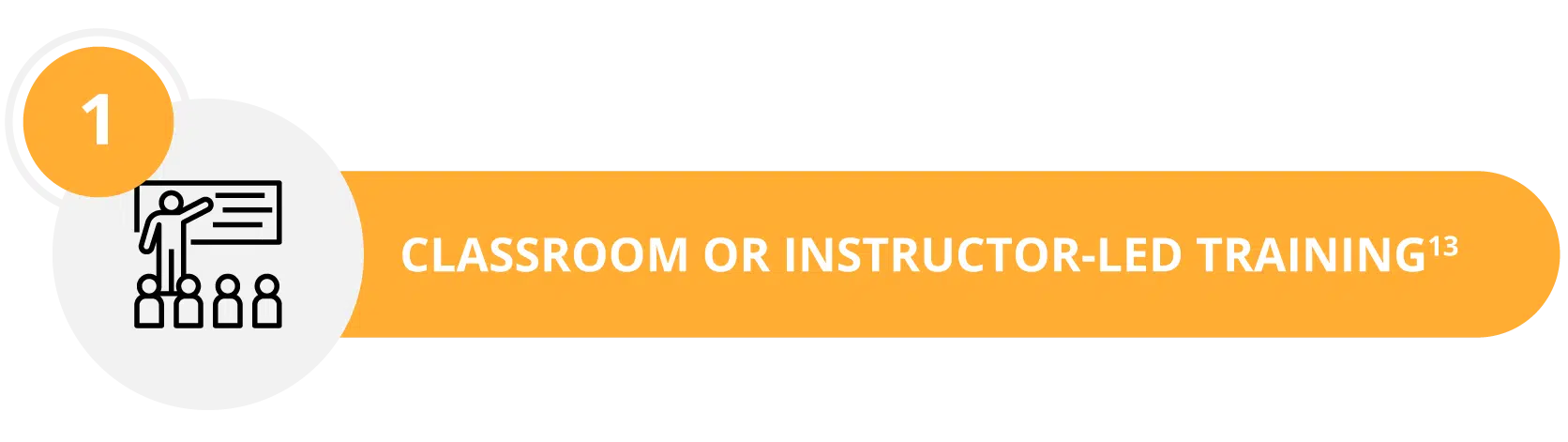 1

CLASSROOM OR INSTRUCTOR-LED TRAINING$^{13}$