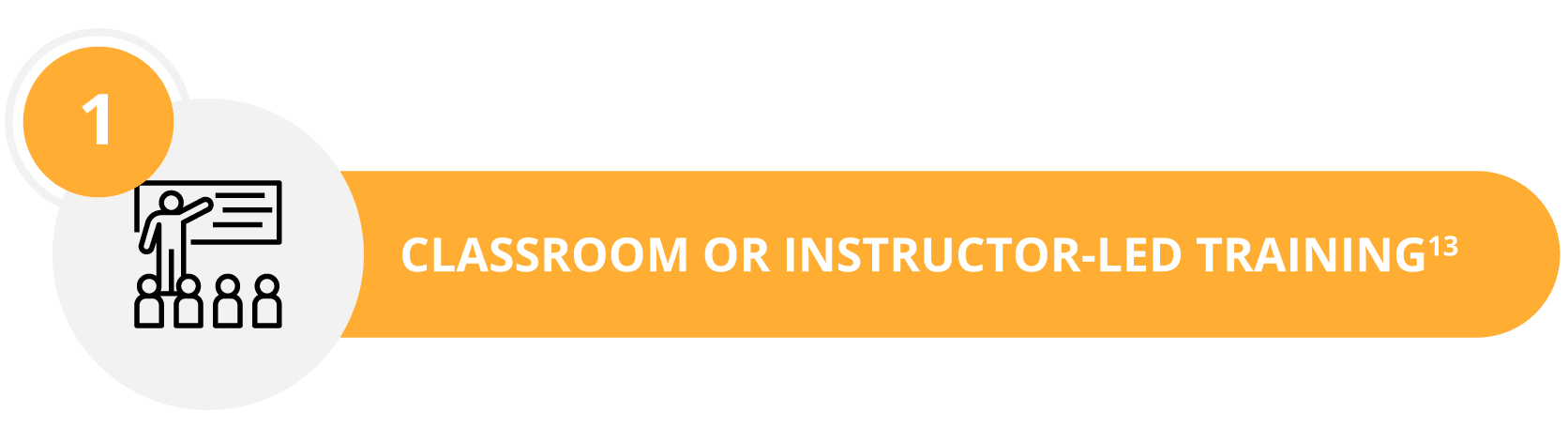 1

CLASSROOM OR INSTRUCTOR-LED TRAINING$^{13}$