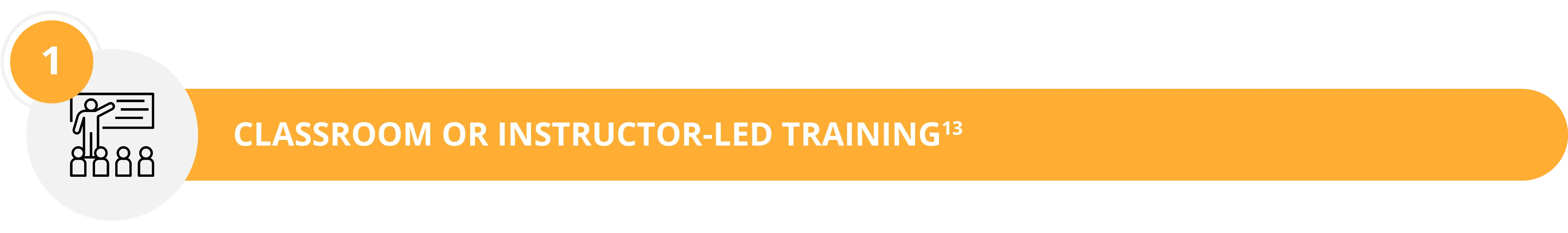 1

CLASSROOM OR INSTRUCTOR-LED TRAINING$^{13}$