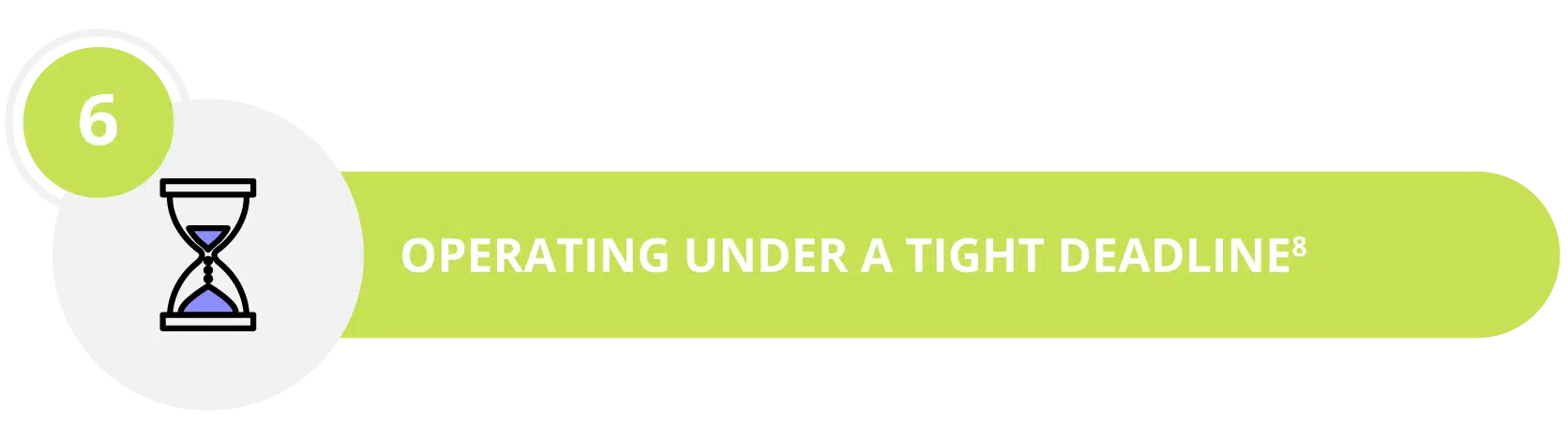 6

OPERATING UNDER A TIGHT DEADLINE$^8$