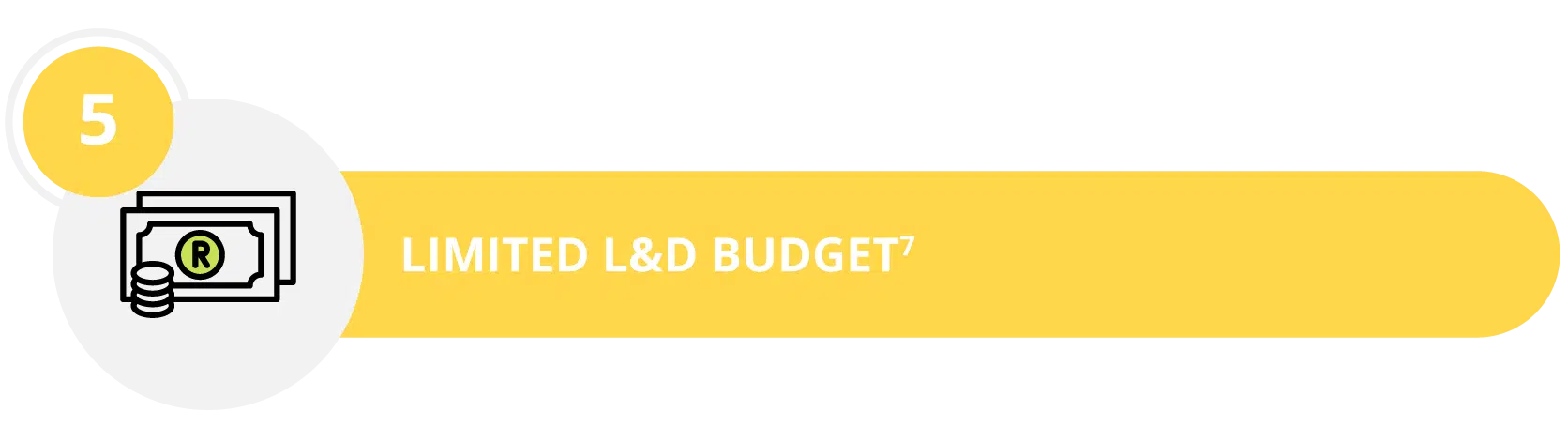 5

R

LIMITED L&D BUDGET$^7$