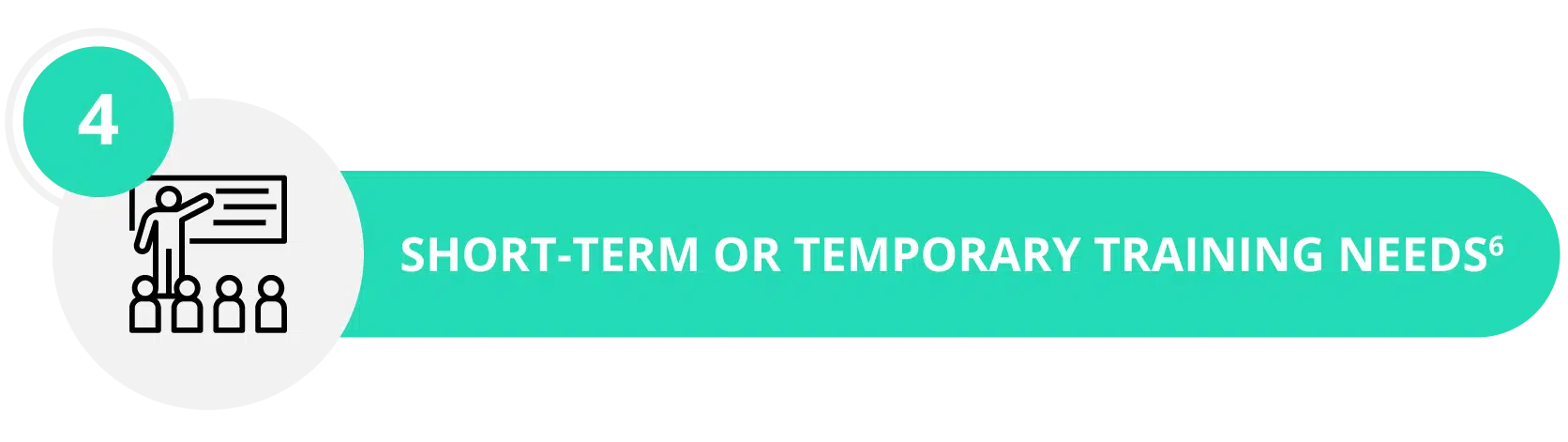 4

SHORT-TERM OR TEMPORARY TRAINING NEEDS$^6$