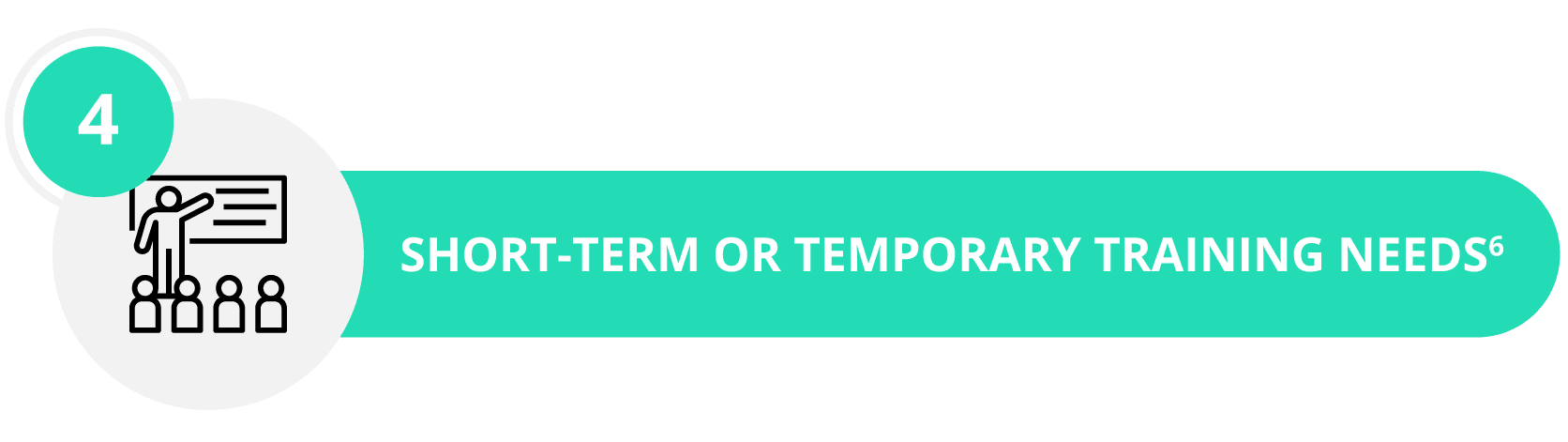 4

SHORT-TERM OR TEMPORARY TRAINING NEEDS$^6$