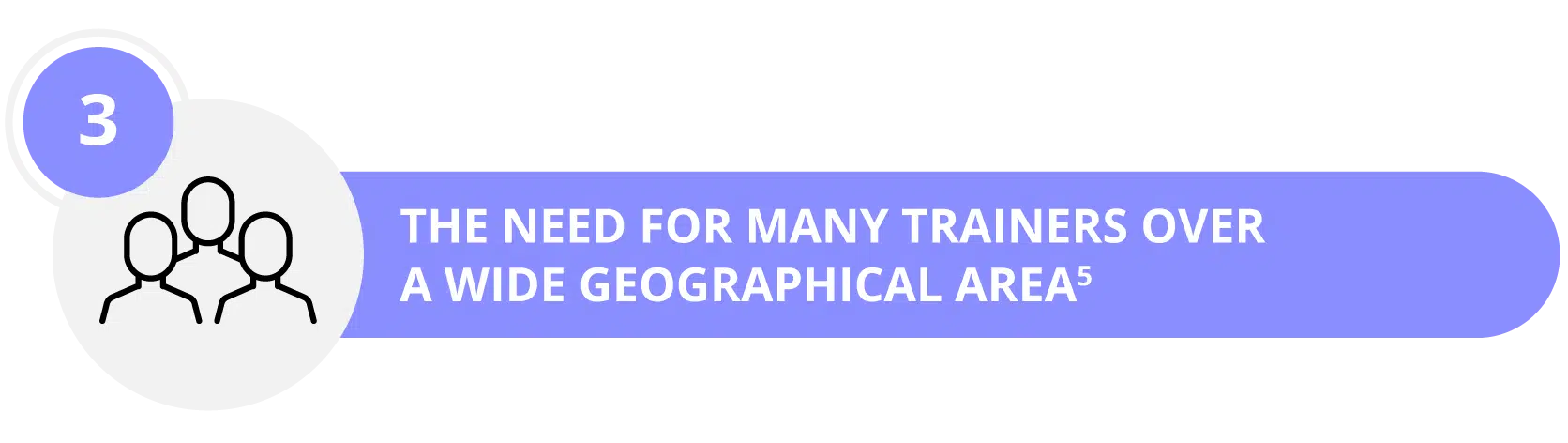 3

THE NEED FOR MANY TRAINERS OVER A WIDE GEOGRAPHICAL AREA$^5$