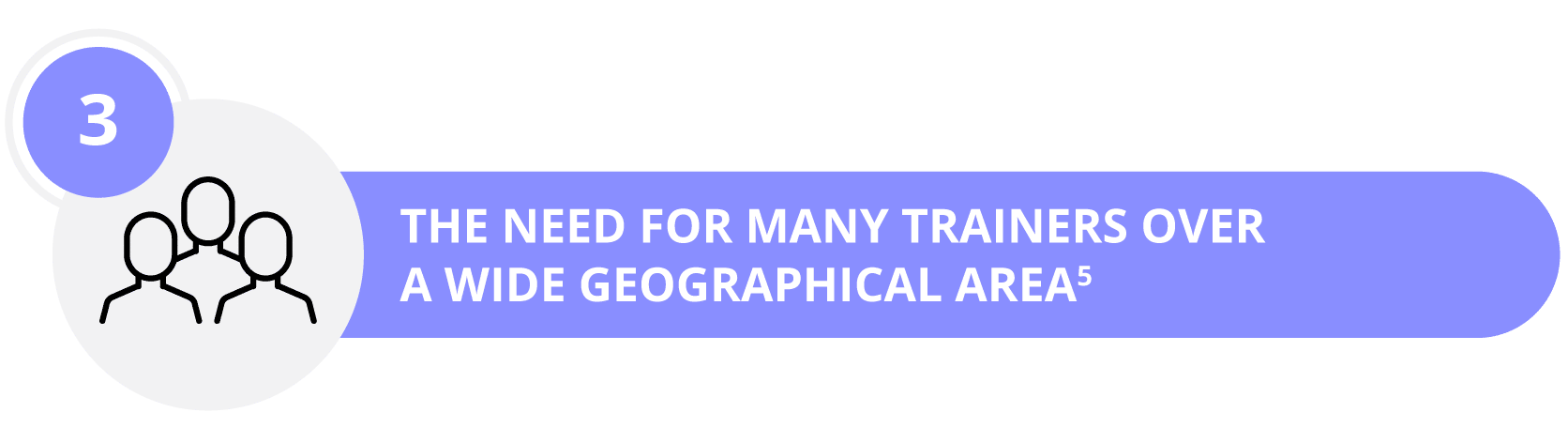 3

THE NEED FOR MANY TRAINERS OVER A WIDE GEOGRAPHICAL AREA$^5$