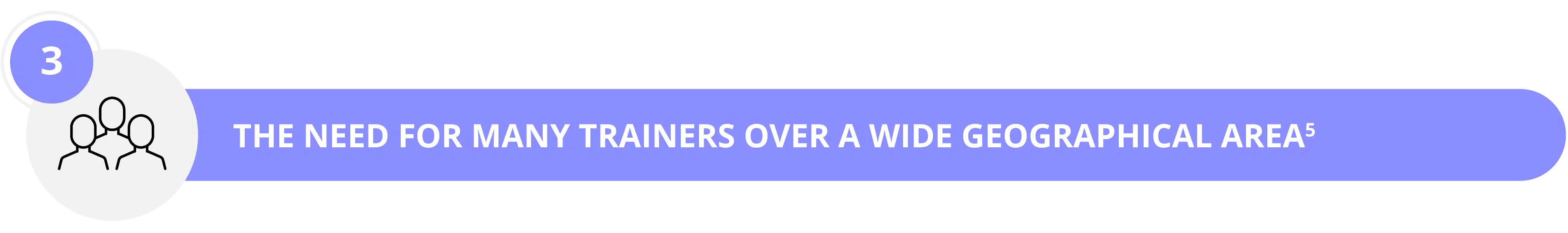 3

THE NEED FOR MANY TRAINERS OVER A WIDE GEOGRAPHICAL AREA$^5$