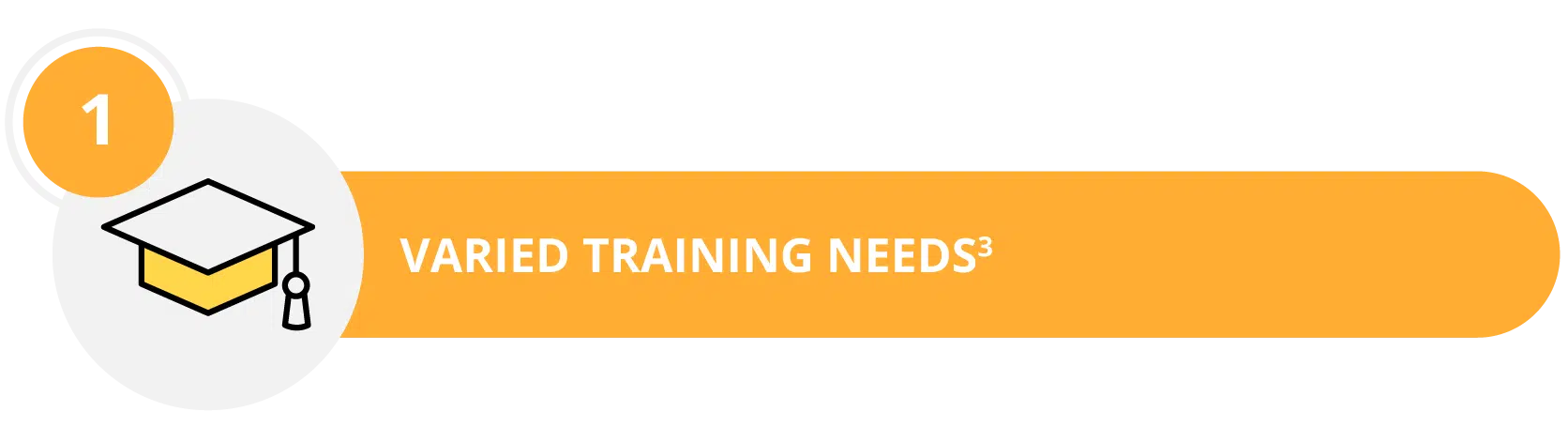 1

VARIED TRAINING NEEDS$^3$