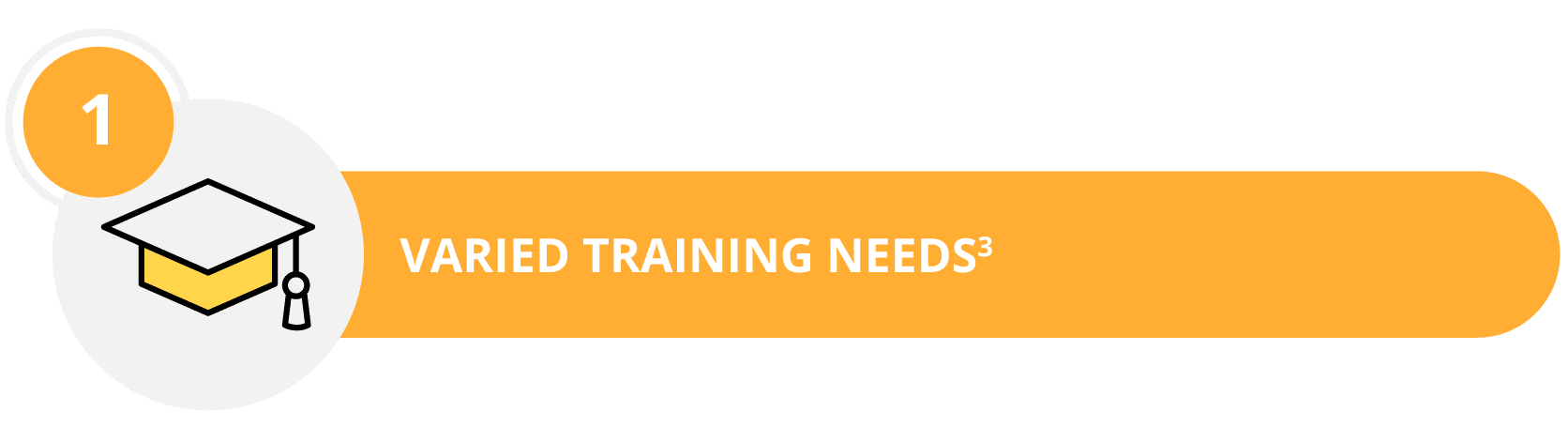 1

VARIED TRAINING NEEDS$^3$